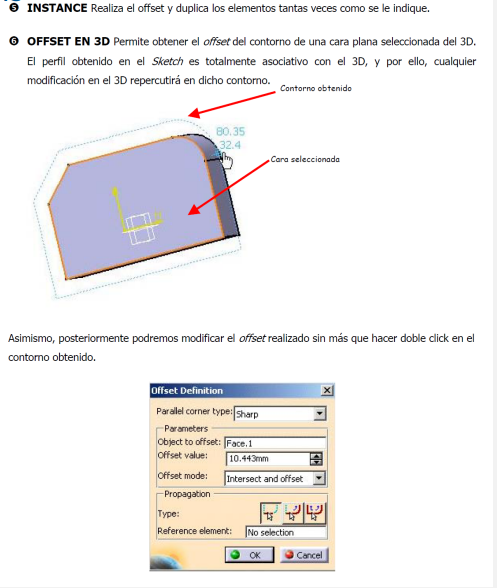 ❺ **INSTANCE** Realiza el offset y duplica los elementos tantas veces como se le indique.

❻ **OFFSET EN 3D** Permite obtener el *offset* del contorno de una cara plana seleccionada del 3D. El perfil obtenido en el *Sketch* es totalmente asociativo con el 3D, y por ello, cualquier modificación en el 3D repercutirá en dicho contorno.

Contorno obtenido

80.35
32.4

Cara seleccionada

Asimismo, posteriormente podremos modificar el *offset* realizado sin más que hacer doble click en el contorno obtenido.

Offset Definition

Parallel corner type: Sharp

Parameters

Object to offset: Face.1

Offset value: 10.443mm

Offset mode: Intersect and offset

Propagation

Type:

Reference element: No selection

OK

Cancel