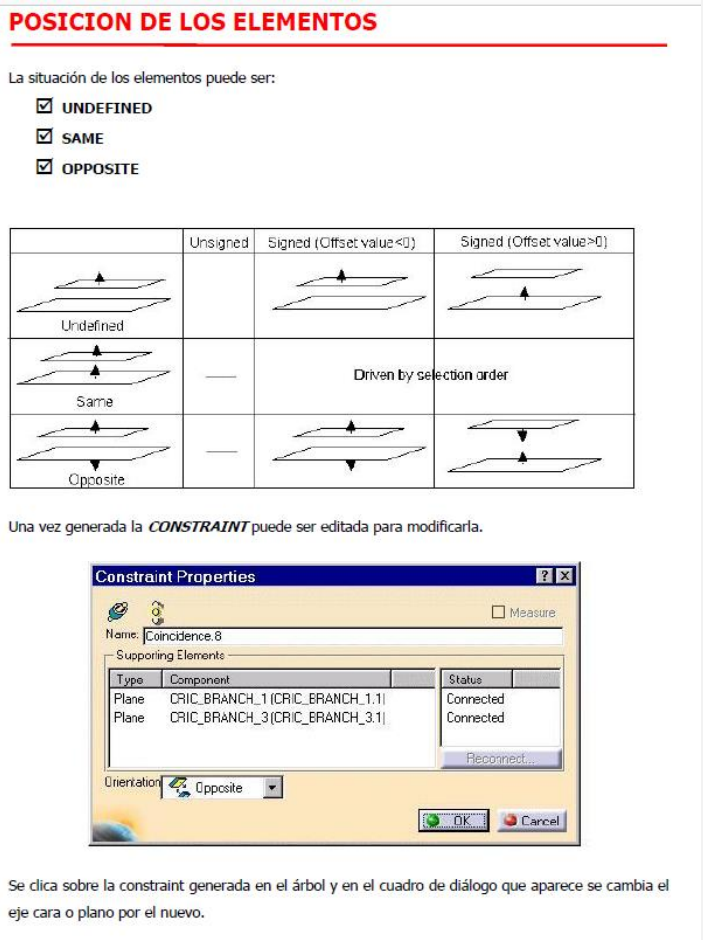 POSICION DE LOS ELEMENTOS

La situación de los elementos puede ser:

☑ UNDEFINED
☑ SAME
☑ OPPOSITE

| | Unsigned | Signed (Offset value<0) | Signed (Offset value>0) |
|---|---|---|---|
| Undefined | | | |
| Same | — | Driven by selection order | |
| Opposite | — | | |

Una vez generada la CONSTRAINT puede ser editada para modificarla.

Constraint Properties ? X
Measure
Name: Coincidence.8
Supporting Elements
| Type | Component | Status |
|---|---|---|
| Plane | CRIC_BRANCH_1 (CRIC_BRANCH_1.1) | Connected |
| Plane | CRIC_BRANCH_3 (CRIC_BRANCH_3.1) | Connected |
Reconnect...
Orientation Opposite
OK Cancel

Se clica sobre la constraint generada en el árbol y en el cuadro de diálogo que aparece se cambia el eje cara o plano por el nuevo.